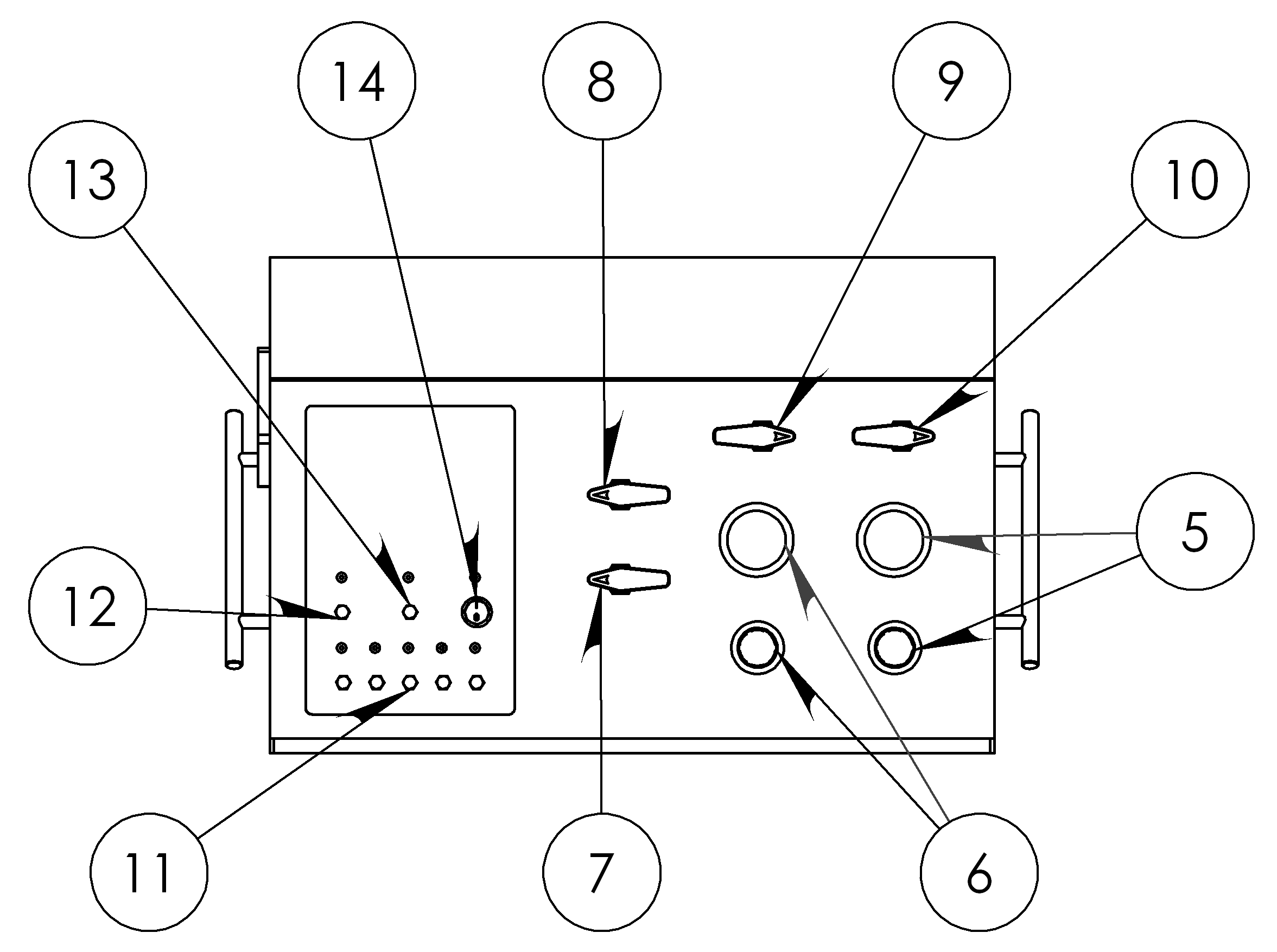 14
8
9
13
10
5
12
11
7
6